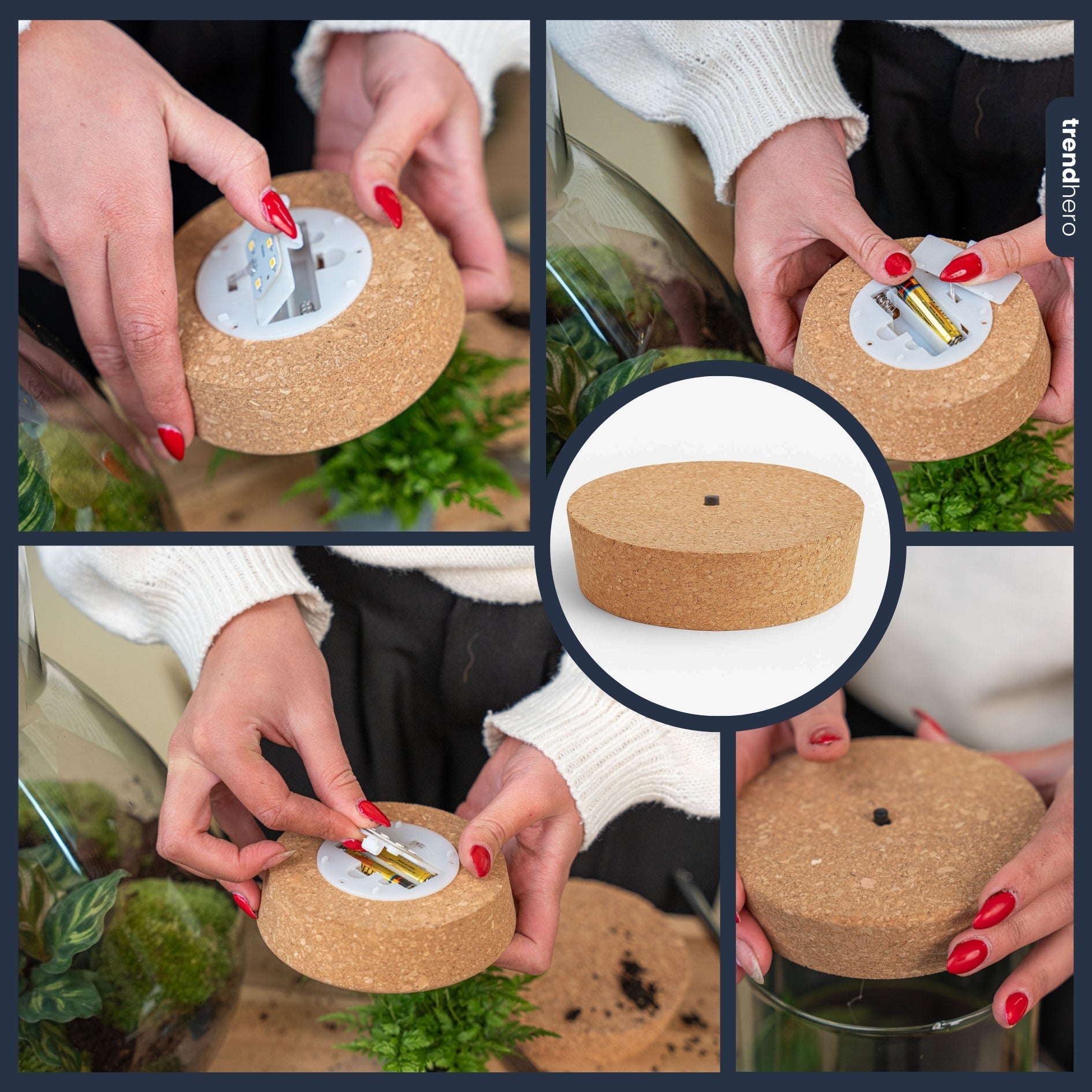 trendhero